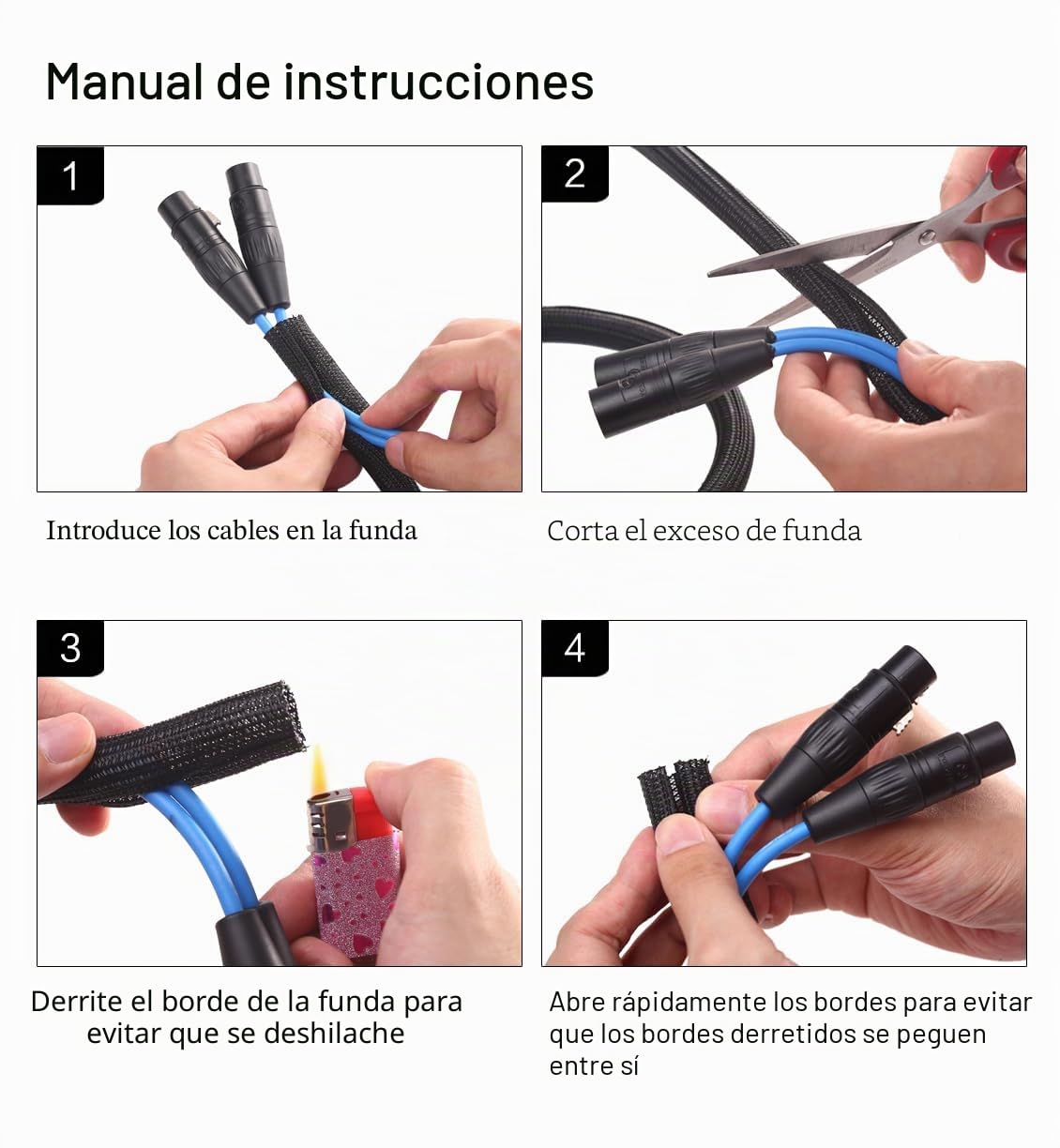 Manual de instrucciones

1

Introduce los cables en la funda

2

Corta el exceso de funda

3

Derrite el borde de la funda para evitar que se deshilache

4

Abre rápidamente los bordes para evitar que los bordes derretidos se peguen entre sí